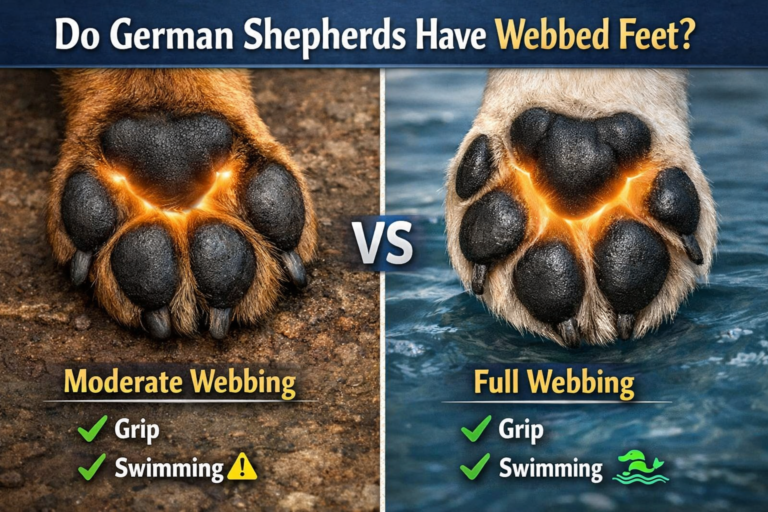 Do German Shepherds Have Webbed Feet?

VS

Moderate Webbing

✓ Grip
✓ Swimming ⚠

Full Webbing

✓ Grip
✓ Swimming